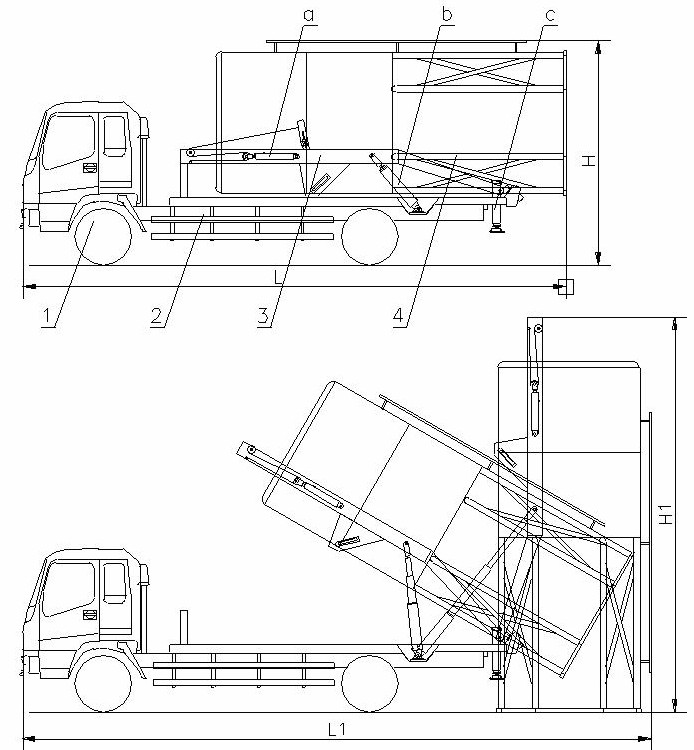 a
b
c
H
L
1
2
3
4
H1
L1